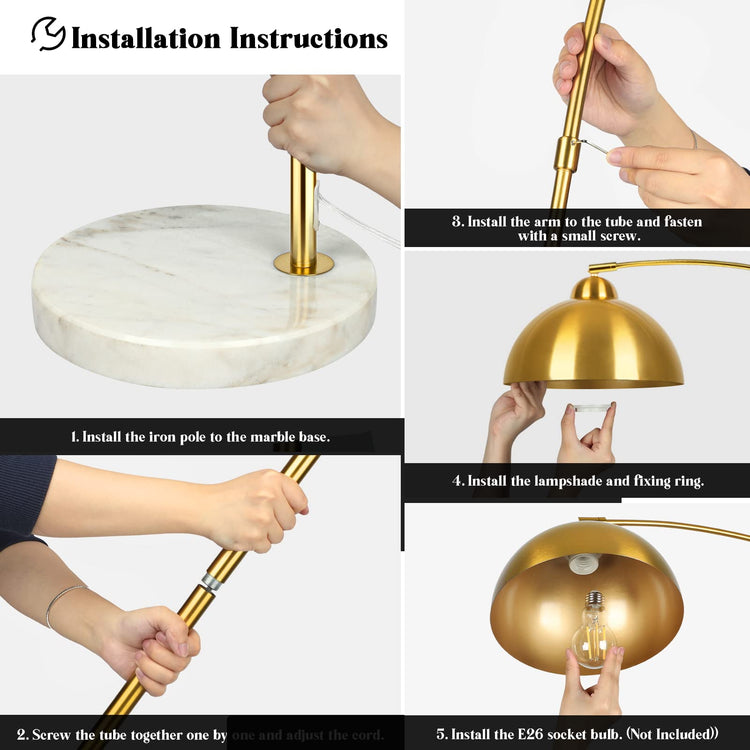 Installation Instructions

1. Install the iron pole to the marble base.

2. Screw the tube together one by one and adjust the cord.

3. Install the arm to the tube and fasten with a small screw.

4. Install the lampshade and fixing ring.

5. Install the E26 socket bulb. (Not Included))