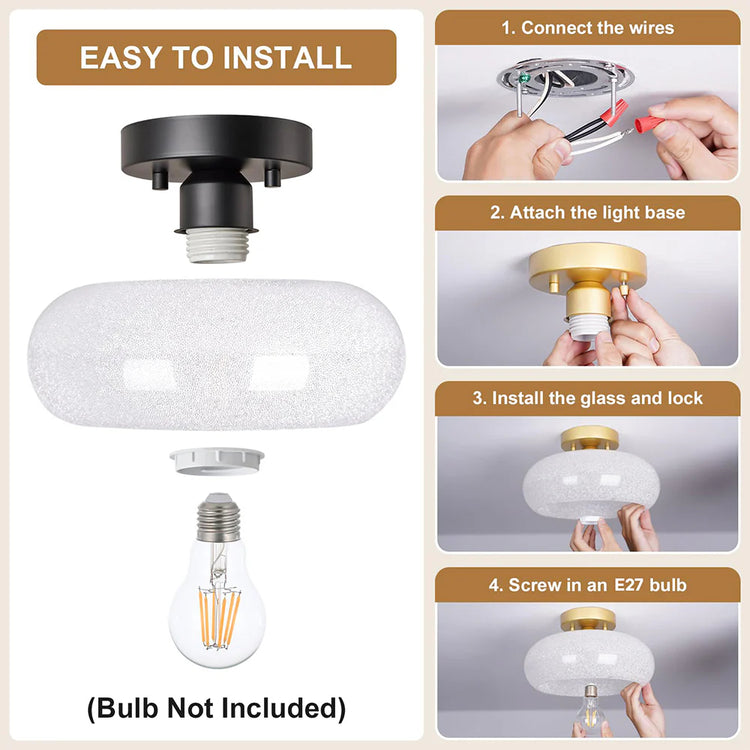 EASY TO INSTALL

(Bulb Not Included)

1. Connect the wires

2. Attach the light base

3. Install the glass and lock

4. Screw in an E27 bulb